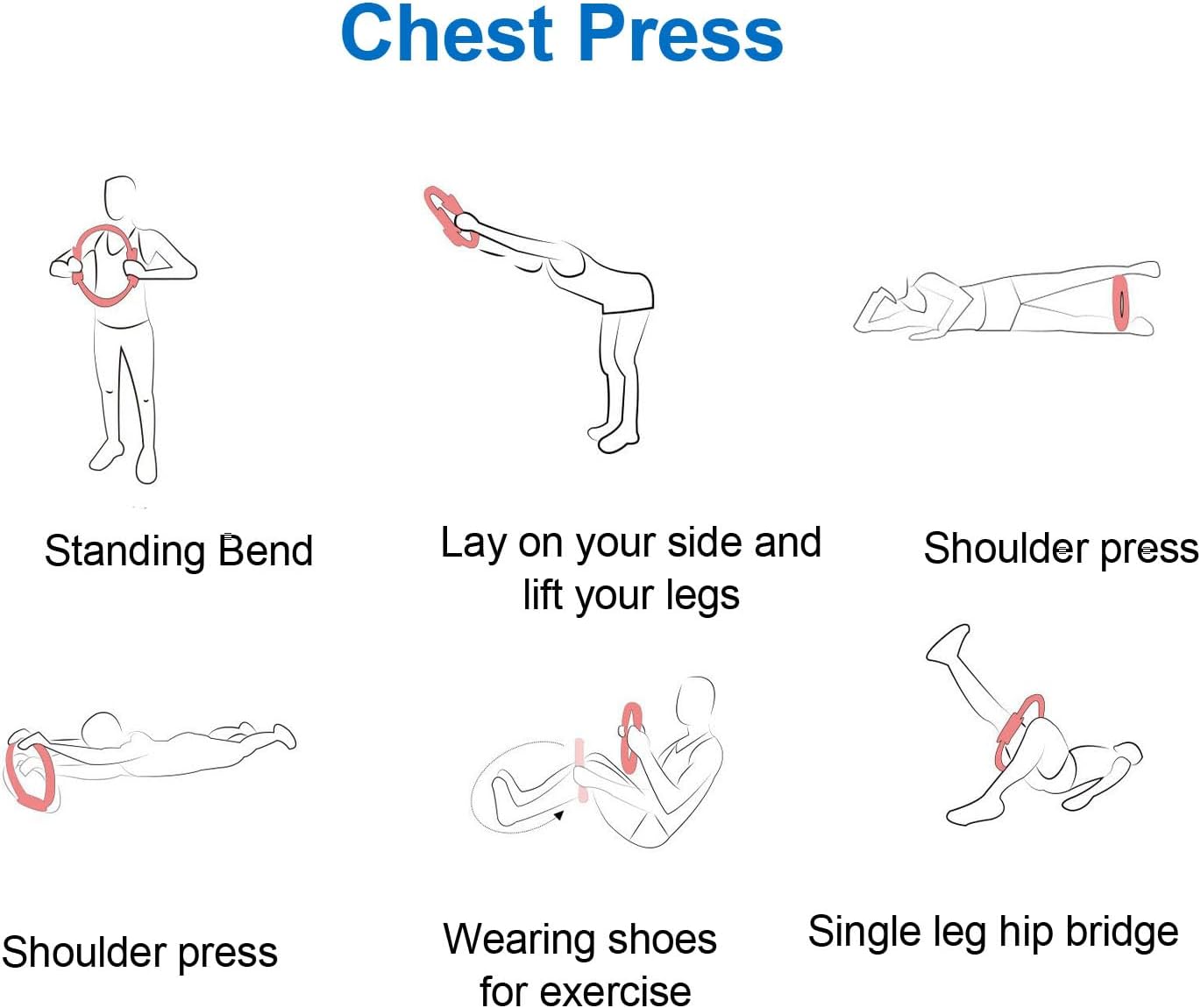 Chest Press

Standing Bend

Lay on your side and lift your legs

Shoulder press

Shoulder press

Wearing shoes for exercise

Single leg hip bridge