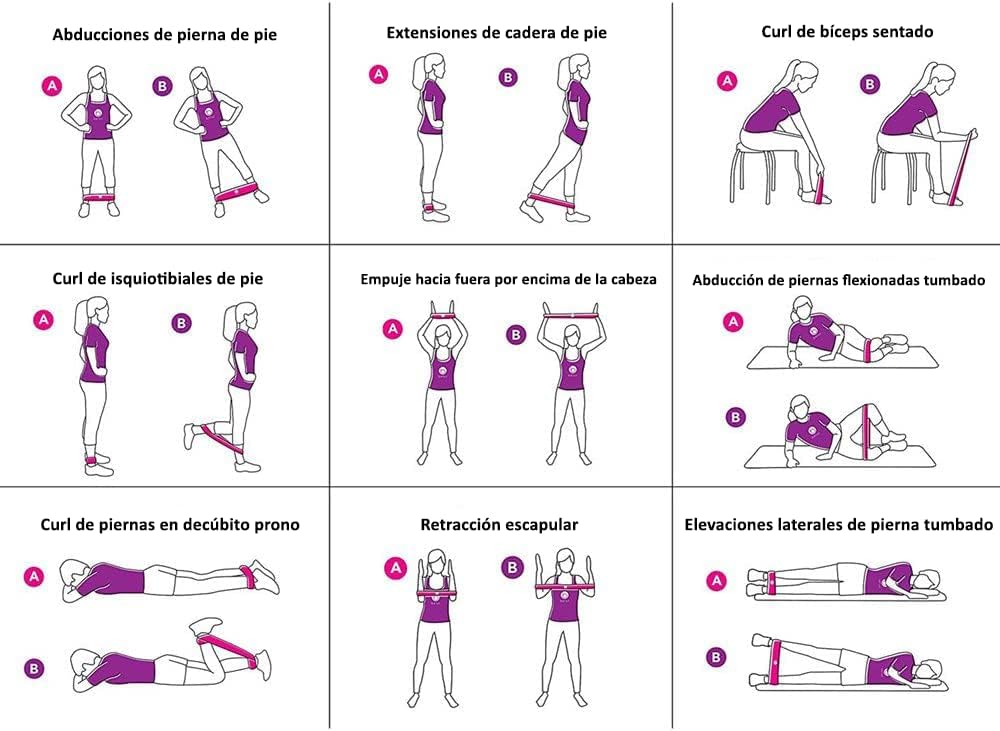 Abducciones de pierna de pie

A B

Extensiones de cadera de pie

A B

Curl de bíceps sentado

A B

Curl de isquiotibiales de pie

A B

Empuje hacia fuera por encima de la cabeza

A B

Abducción de piernas flexionadas tumbado

A

B

Curl de piernas en decúbito prono

A

B

Retracción escapular

A B

Elevaciones laterales de pierna tumbado

A

B