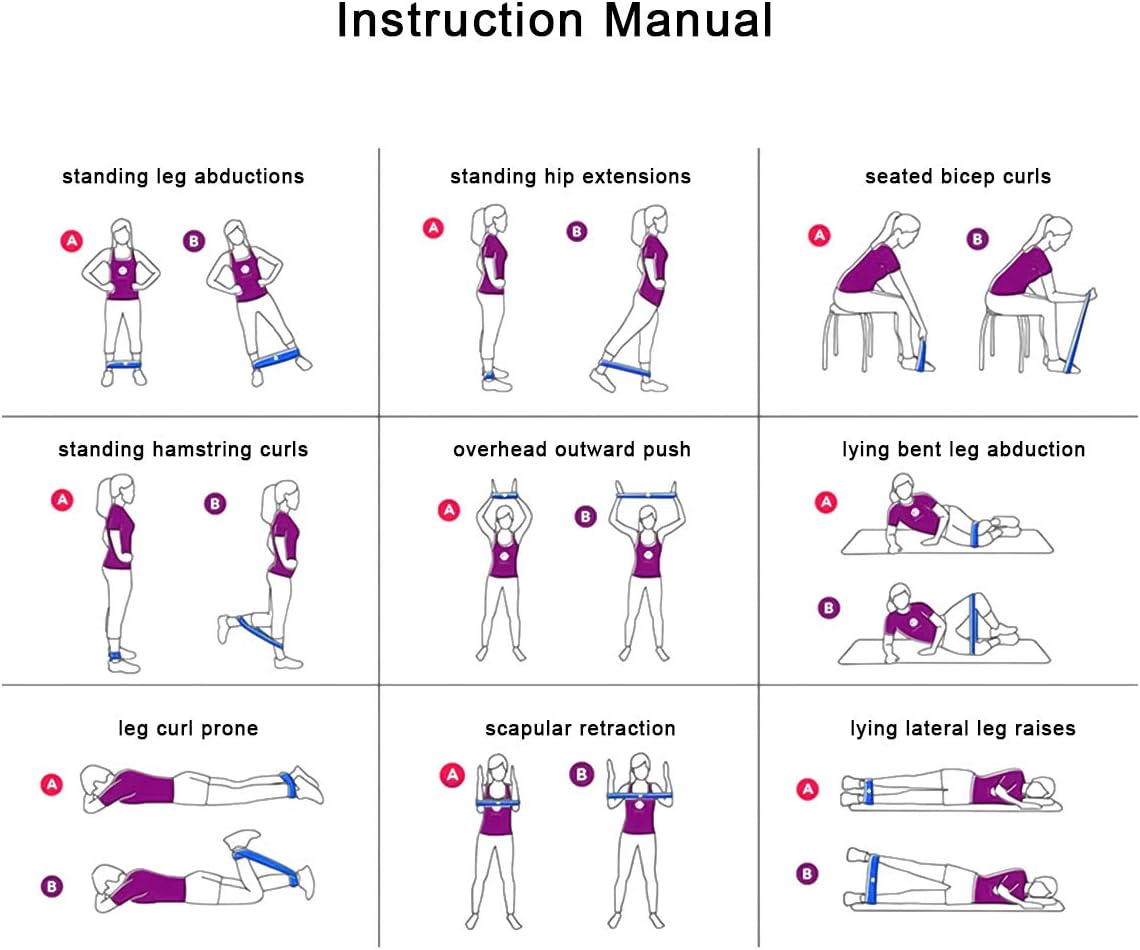 Instruction Manual

standing leg abductions

A B

standing hip extensions

A B

seated bicep curls

A B

standing hamstring curls

A B

overhead outward push

A B

lying bent leg abduction

A

B

leg curl prone

A

B

scapular retraction

A B

lying lateral leg raises

A

B